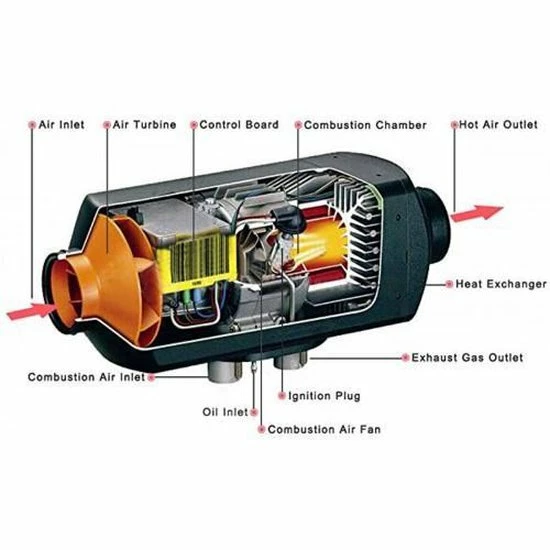 Air Inlet
Air Turbine
Control Board
Combustion Chamber
Hot Air Outlet
Heat Exchanger
Exhaust Gas Outlet
Combustion Air Inlet
Ignition Plug
Oil Inlet
Combustion Air Fan